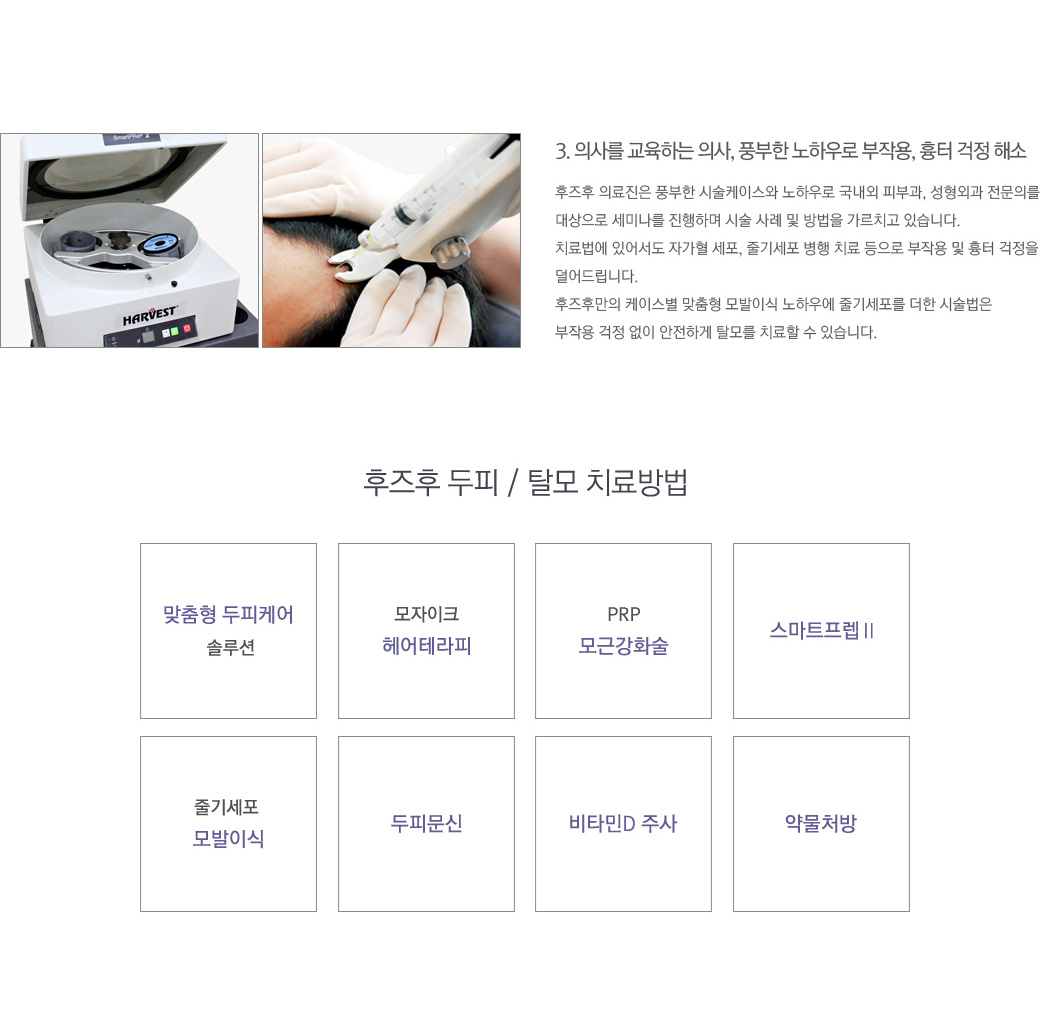 SmartPReP 2

HARVEST

3. 의사를 교육하는 의사, 풍부한 노하우로 부작용, 흉터 걱정 해소

후즈후 의료진은 풍부한 시술케이스와 노하우로 국내외 피부과, 성형외과 전문의를 대상으로 세미나를 진행하며 시술 사례 및 방법을 가르치고 있습니다.
치료법에 있어서도 자가혈 세포, 줄기세포 병행 치료 등으로 부작용 및 흉터 걱정을 덜어드립니다.
후즈후만의 케이스별 맞춤형 모발이식 노하우에 줄기세포를 더한 시술법은 부작용 걱정 없이 안전하게 탈모를 치료할 수 있습니다.

후즈후 두피 / 탈모 치료방법

맞춤형 두피케어
솔루션

모자이크
헤어테라피

PRP
모근강화술

스마트프렙 II

줄기세포
모발이식

두피문신

비타민D 주사

약물처방