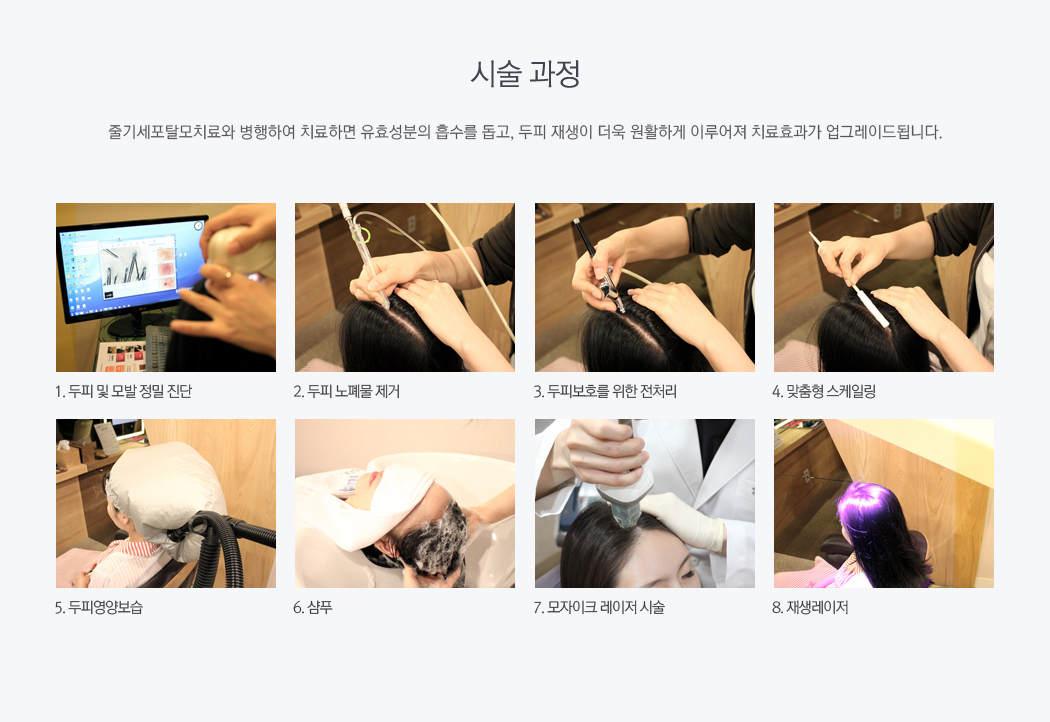 시술 과정

줄기세포탈모치료와 병행하여 치료하면 유효성분의 흡수를 돕고, 두피 재생이 더욱 원활하게 이루어져 치료효과가 업그레이드됩니다.

1. 두피 및 모발 정밀 진단

2. 두피 노폐물 제거

3. 두피보호를 위한 전처리

4. 맞춤형 스케일링

5. 두피영양보습

6. 샴푸

7. 모자이크 레이저 시술

8. 재생레이저