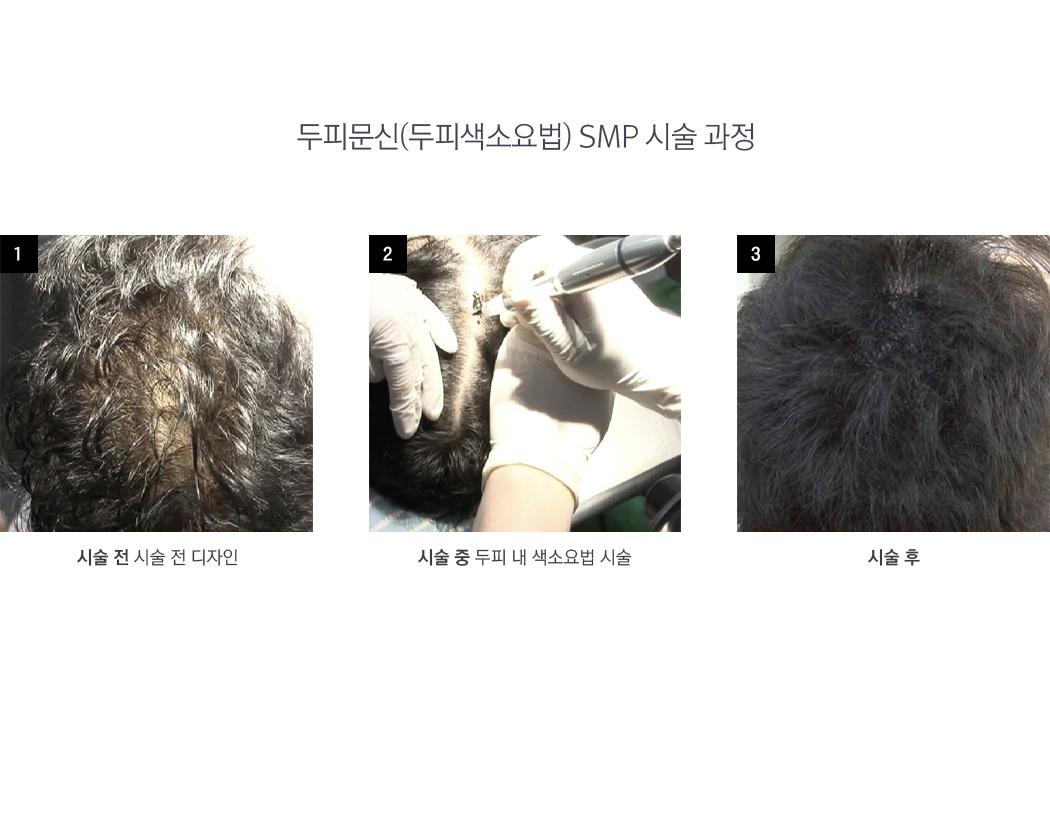 두피문신(두피색소요법) SMP 시술 과정

1

시술 전 시술 전 디자인

2

시술 중 두피 내 색소요법 시술

3

시술 후